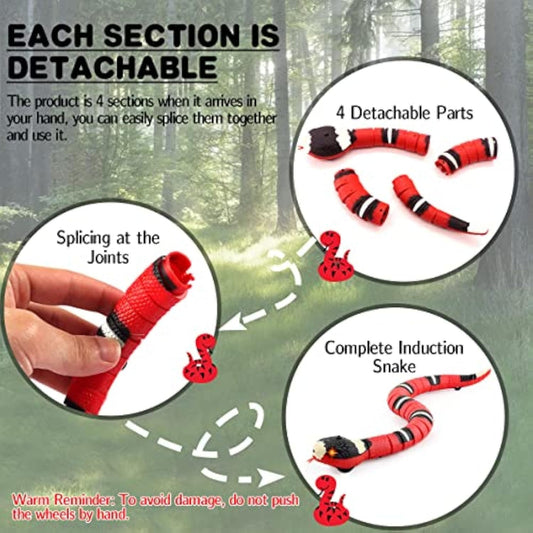 EACH SECTION IS DETACHABLE

The product is 4 sections when it arrives in your hand, you can easily splice them together and use it.

4 Detachable Parts

Splicing at the Joints

Complete Induction Snake

Warm Reminder: To avoid damage, do not push the wheels by hand.